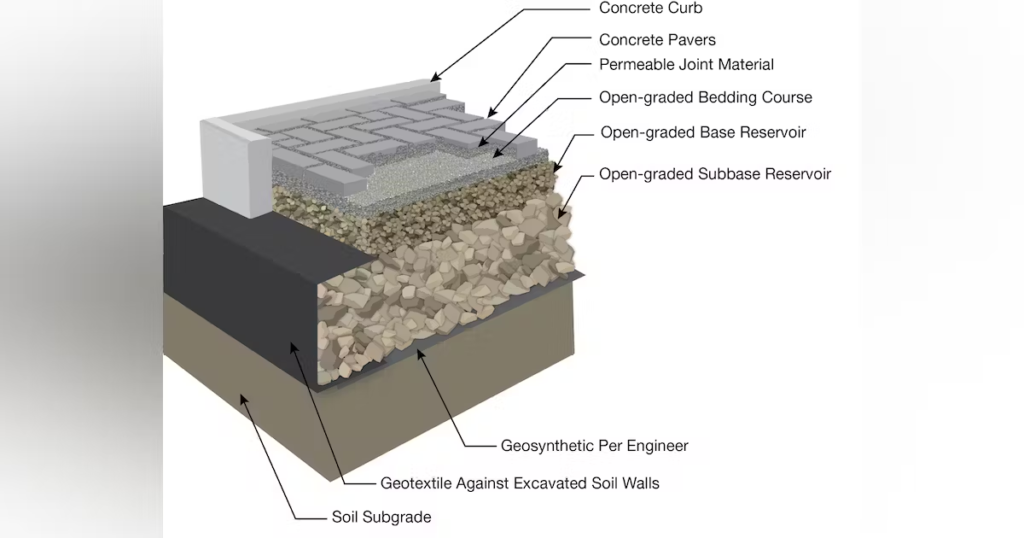 Concrete Curb
Concrete Pavers
Permeable Joint Material
Open-graded Bedding Course
Open-graded Base Reservoir
Open-graded Subbase Reservoir
Geosynthetic Per Engineer
Geotextile Against Excavated Soil Walls
Soil Subgrade