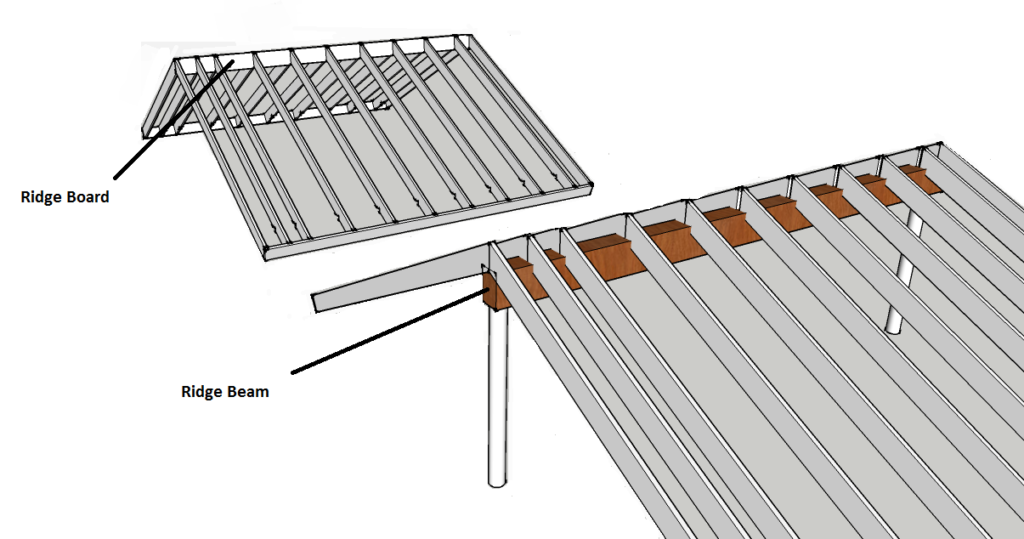 Ridge Board

Ridge Beam