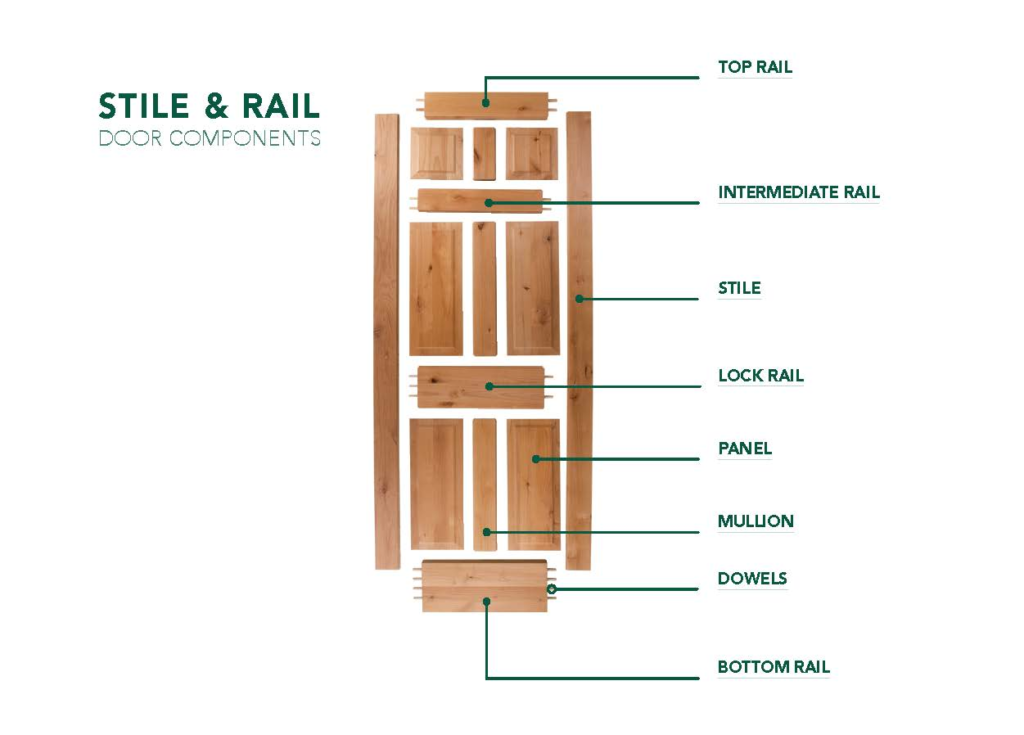 STILE & RAIL
DOOR COMPONENTS

TOP RAIL

INTERMEDIATE RAIL

STILE

LOCK RAIL

PANEL

MULLION

DOWELS

BOTTOM RAIL