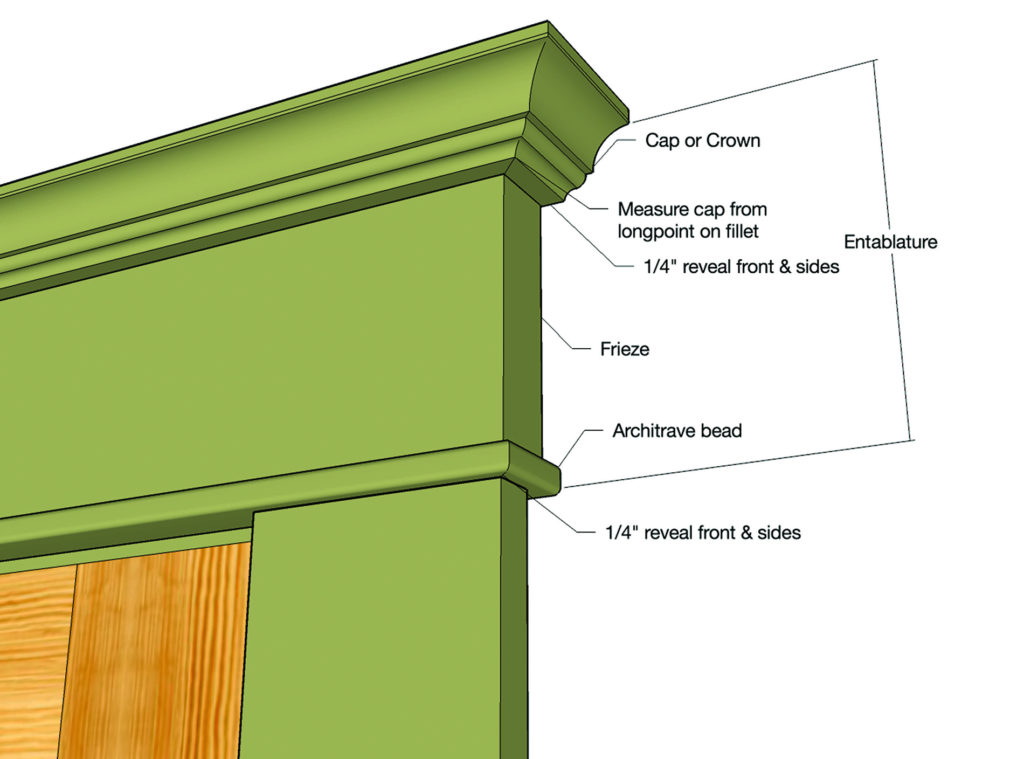 Cap or Crown

Measure cap from longpoint on fillet

1/4" reveal front & sides

Entablature

Frieze

Architrave bead

1/4" reveal front & sides