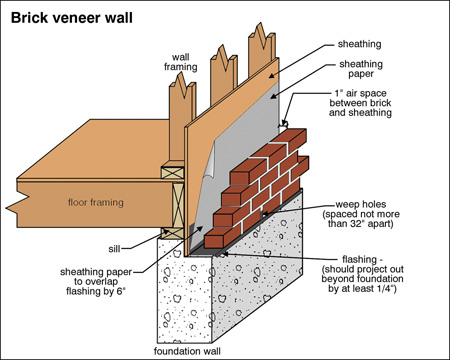 Brick veneer wall

wall framing

sheathing

sheathing paper

1" air space between brick and sheathing

floor framing

weep holes (spaced not more than 32" apart)

sill

sheathing paper to overlap flashing by 6"

flashing - (should project out beyond foundation by at least 1/4")

foundation wall